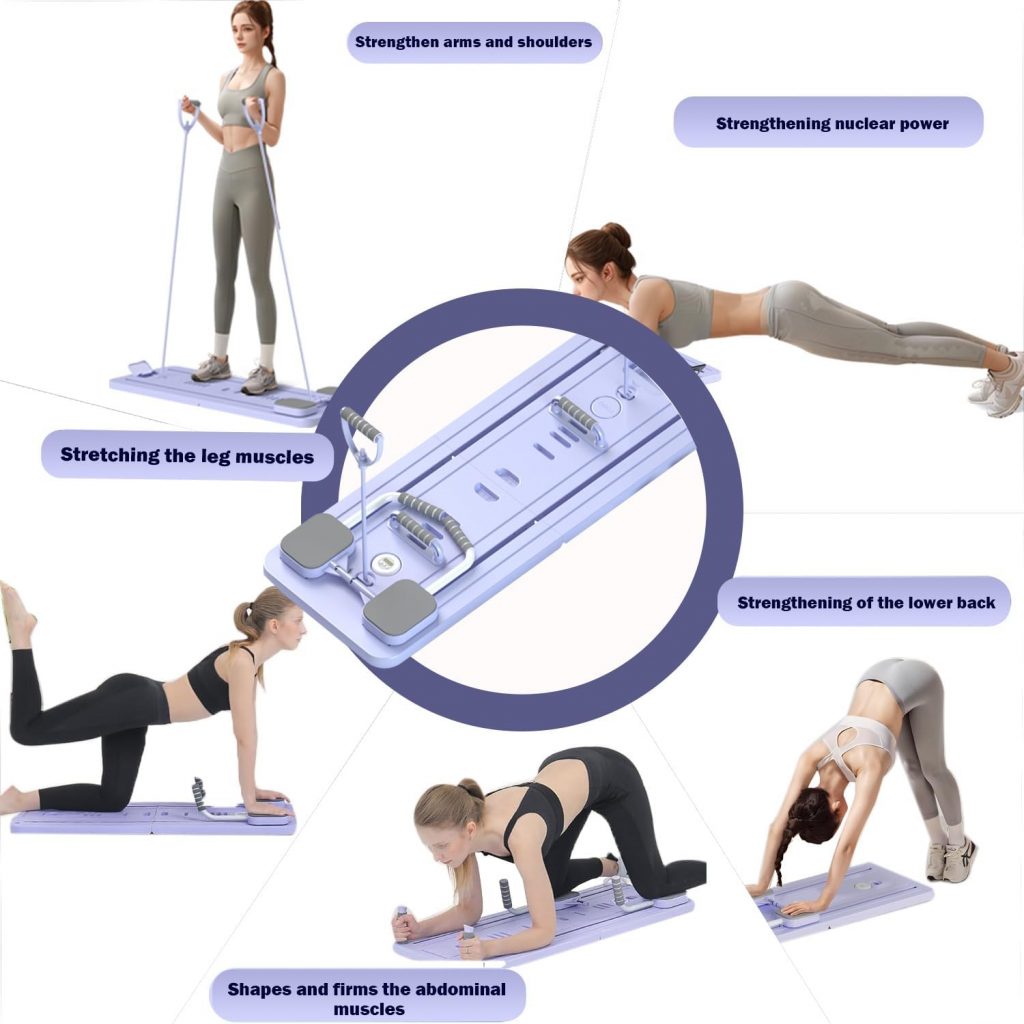 Strengthen arms and shoulders

Strengthening nuclear power

Stretching the leg muscles

Strengthening of the lower back

Shapes and firms the abdominal muscles